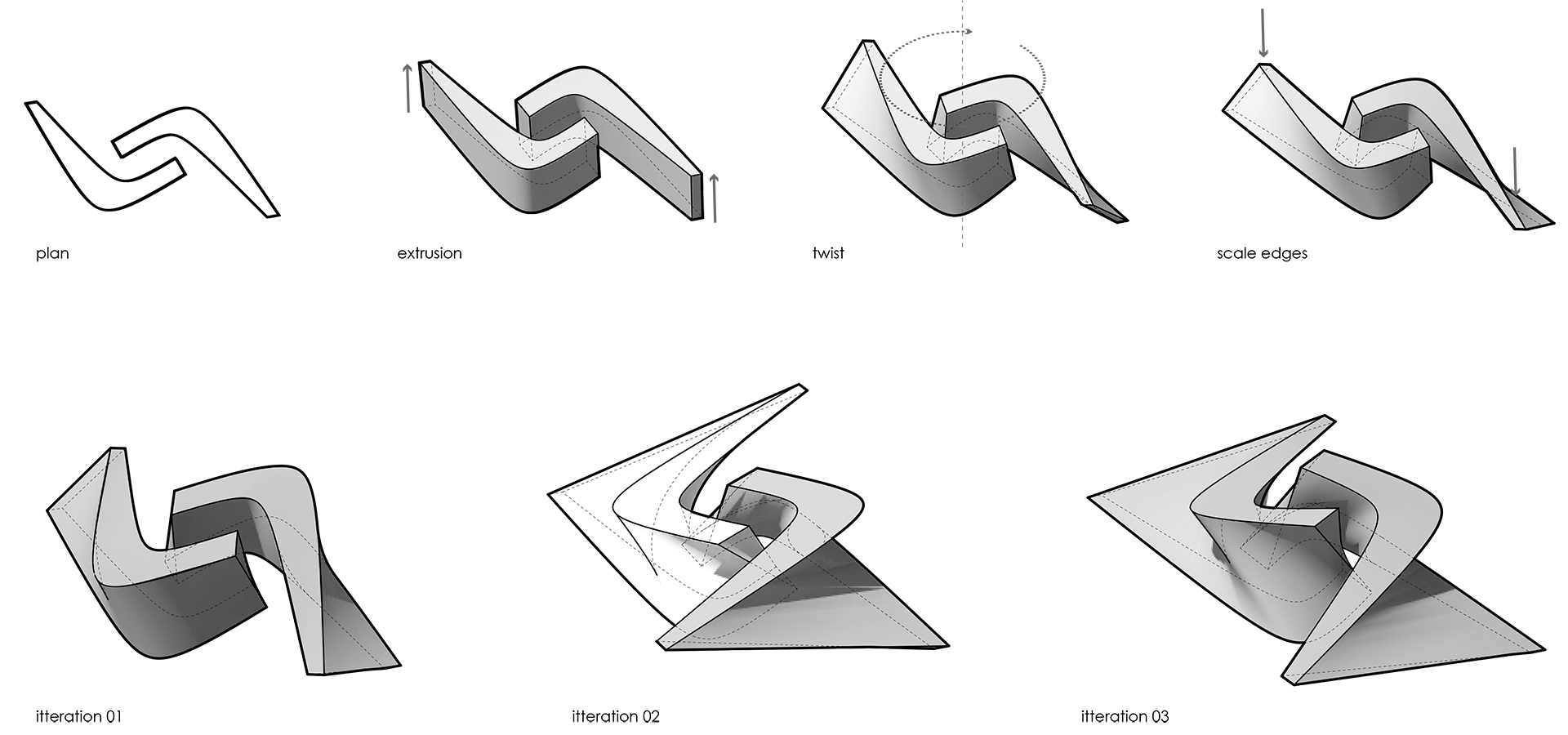 plan

extrusion

twist

scale edges

itteration 01

itteration 02

itteration 03